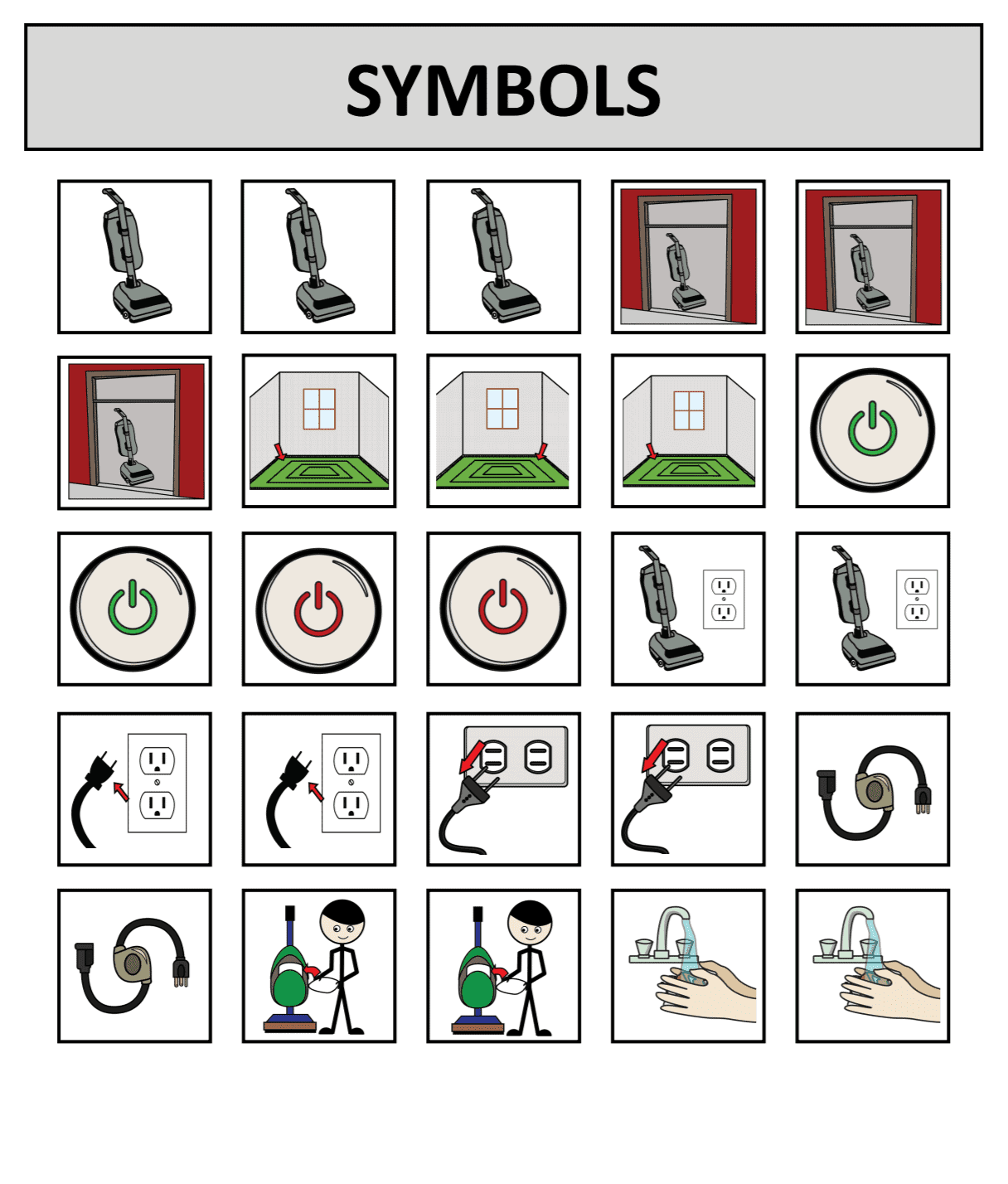 SYMBOLS