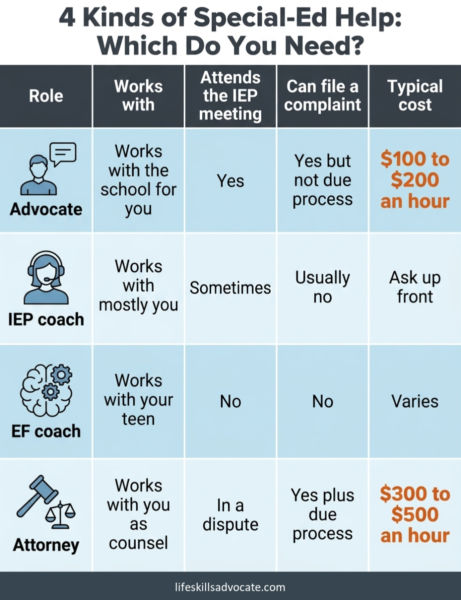 4 Kinds of Special-Ed Help: Which Do You Need?

| Role | Works with | Attends the IEP meeting | Can file a complaint | Typical cost |
|---|---|---|---|---|
| Advocate | Works with the school for you | Yes | Yes but not due process | \$100 to \$200 an hour |
| IEP coach | Works with mostly you | Sometimes | Usually no | Ask up front |
| EF coach | Works with your teen | No | No | Varies |
| Attorney | Works with you as counsel | In a dispute | Yes plus due process | \$300 to \$500 an hour |

lifeskillsadvocate.com