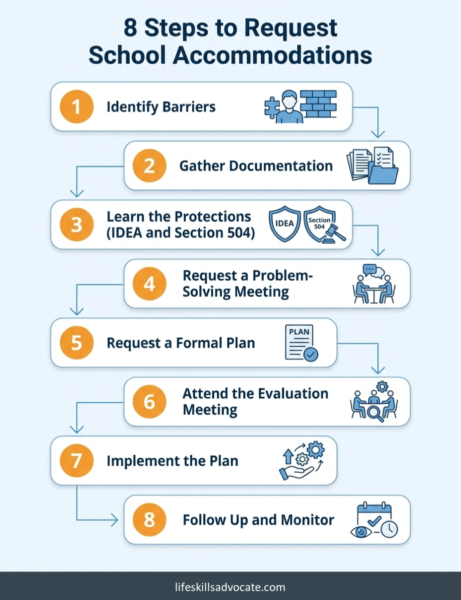 8 Steps to Request School Accommodations

1 Identify Barriers

2 Gather Documentation

3 Learn the Protections (IDEA and Section 504)

IDEA

Section 504

4 Request a Problem-Solving Meeting

5 Request a Formal Plan

PLAN

6 Attend the Evaluation Meeting

7 Implement the Plan

8 Follow Up and Monitor

lifeskillsadvocate.com